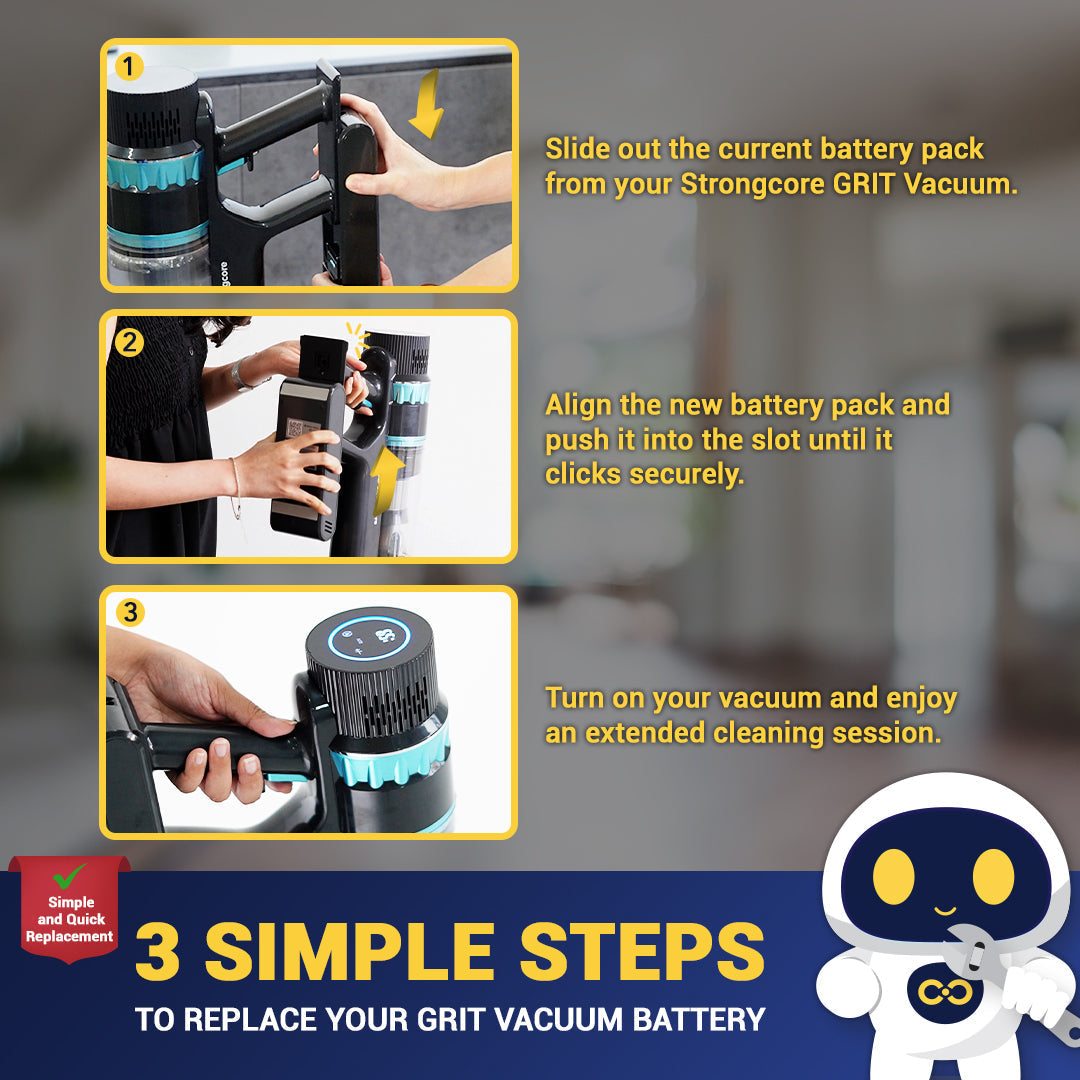 1

Slide out the current battery pack from your Strongcore GRIT Vacuum.

2

Align the new battery pack and push it into the slot until it clicks securely.

3

Turn on your vacuum and enjoy an extended cleaning session.

Simple and Quick Replacement

3 SIMPLE STEPS

TO REPLACE YOUR GRIT VACUUM BATTERY