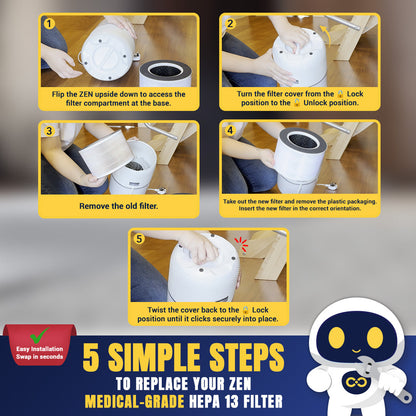 1
Flip the ZEN upside down to access the filter compartment at the base.

2
Turn the filter cover from the 🔒 Lock position to the 🔓 Unlock position.

3
Remove the old filter.

4
Take out the new filter and remove the plastic packaging. Insert the new filter in the correct orientation.

5
Twist the cover back to the 🔒 Lock position until it clicks securely into place.

Easy Installation
Swap in seconds

5 SIMPLE STEPS
TO REPLACE YOUR ZEN
MEDICAL-GRADE HEPA 13 FILTER